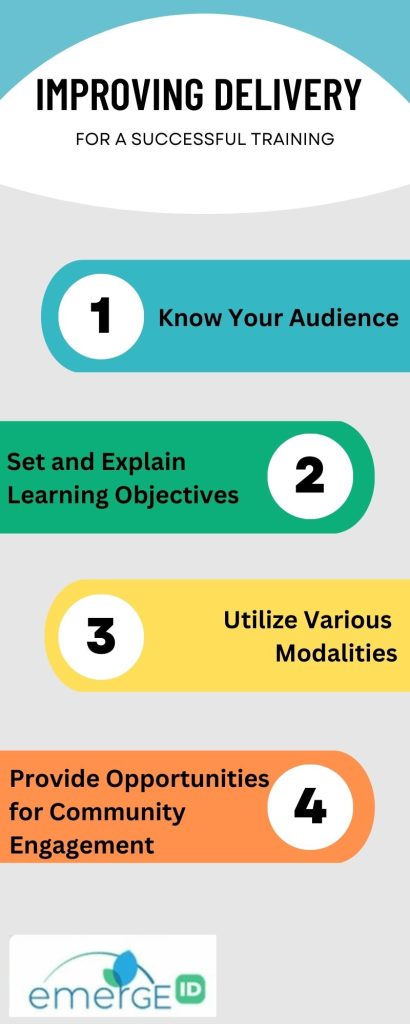 IMPROVING DELIVERY

FOR A SUCCESSFUL TRAINING

1 Know Your Audience

Set and Explain Learning Objectives 2

3 Utilize Various Modalities

Provide Opportunities for Community Engagement 4

emergE ID